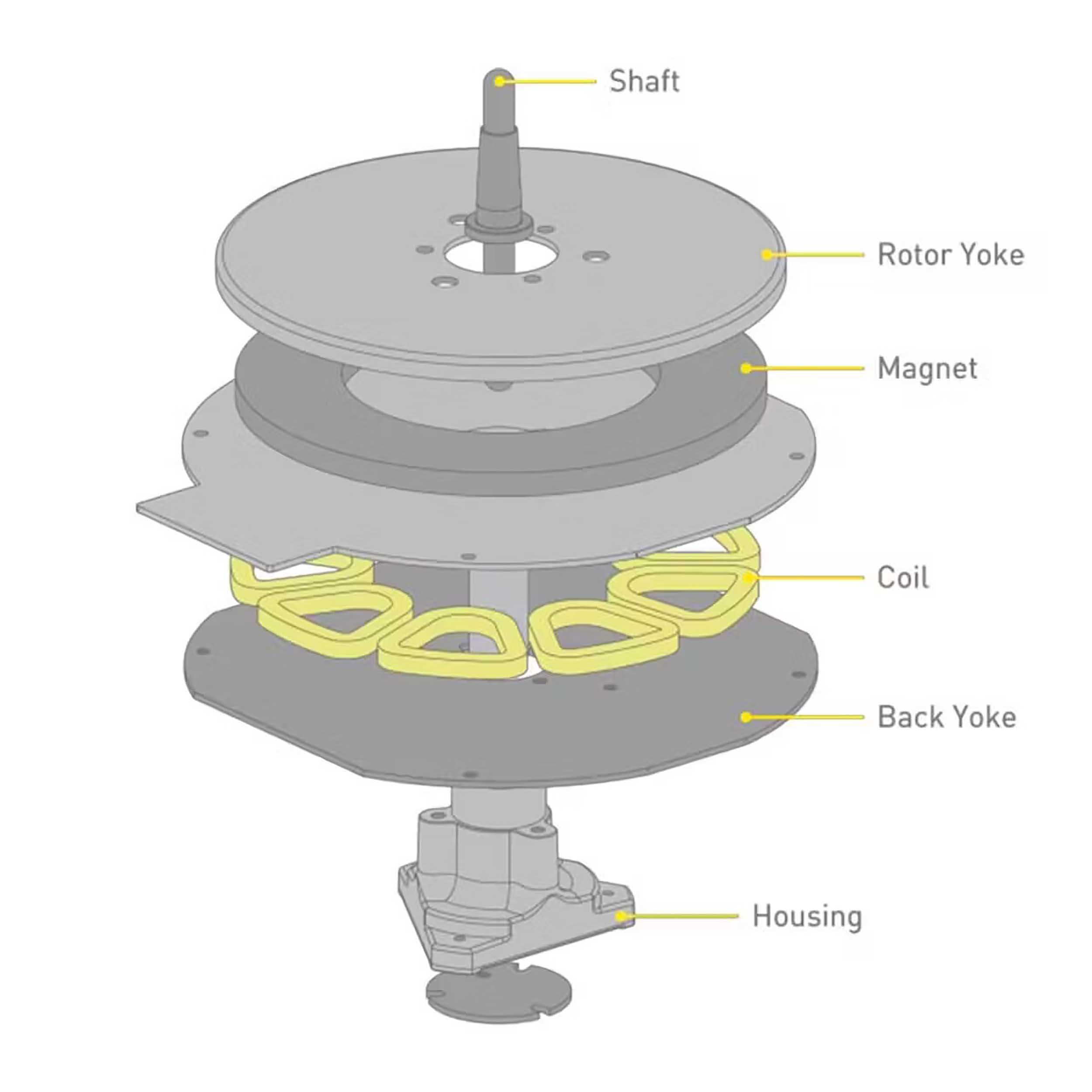 Shaft

Rotor Yoke

Magnet

Coil

Back Yoke

Housing