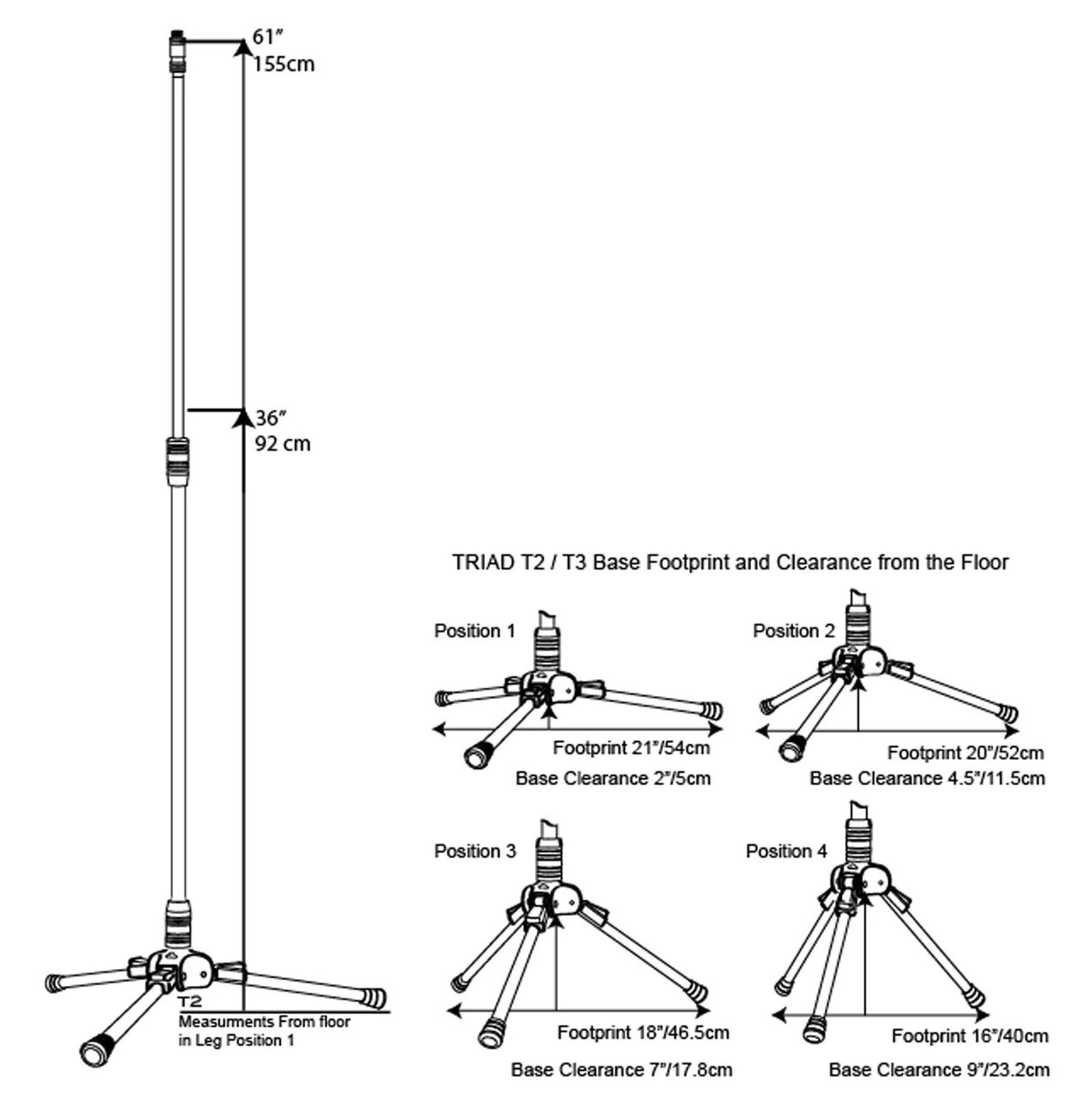 61″
155cm

36″
92 cm

T2
Measurments From floor in Leg Position 1

TRIAD T2 / T3 Base Footprint and Clearance from the Floor

Position 1

Footprint 21"/54cm

Base Clearance 2"/5cm

Position 2

Footprint 20"/52cm

Base Clearance 4.5"/11.5cm

Position 3

Footprint 18"/46.5cm

Base Clearance 7"/17.8cm

Position 4

Footprint 16"/40cm

Base Clearance 9"/23.2cm