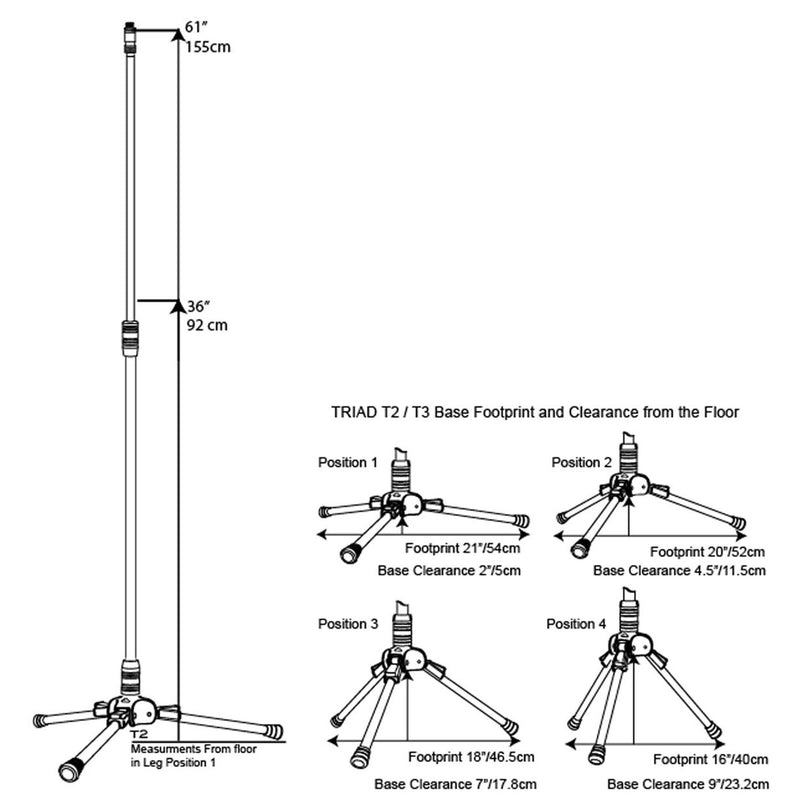 61″
155cm

36″
92 cm

T2
Measurments From floor in Leg Position 1

TRIAD T2 / T3 Base Footprint and Clearance from the Floor

Position 1
Footprint 21"/54cm
Base Clearance 2"/5cm

Position 2
Footprint 20"/52cm
Base Clearance 4.5"/11.5cm

Position 3
Footprint 18"/46.5cm
Base Clearance 7"/17.8cm

Position 4
Footprint 16"/40cm
Base Clearance 9"/23.2cm