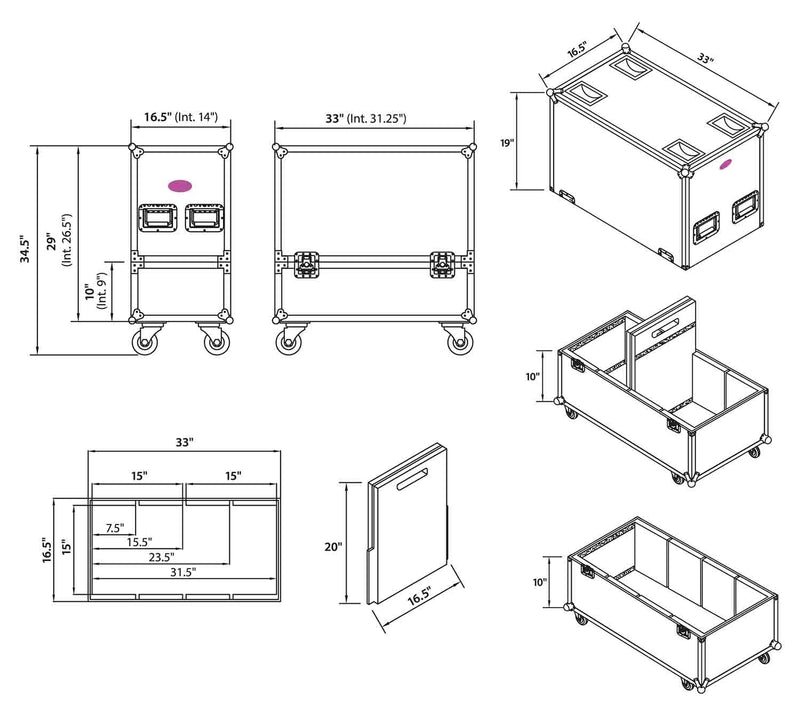 16.5" (Int. 14")

33" (Int. 31.25")

34.5"

29" (Int. 26.5")

10" (Int. 9")

16.5"

33"

19"

10"

33"

15"

15"

16.5"

15"

7.5"

15.5"

23.5"

31.5"

20"

16.5"

10"